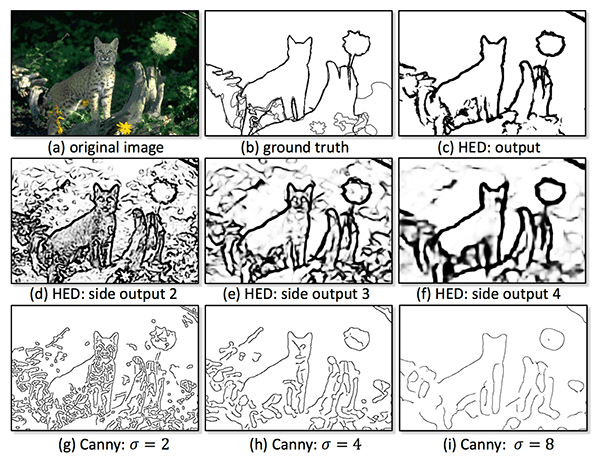 (a) original image
(b) ground truth
(c) HED: output

(d) HED: side output 2
(e) HED: side output 3
(f) HED: side output 4

(g) Canny: $\sigma = 2$
(h) Canny: $\sigma = 4$
(i) Canny: $\sigma = 8$